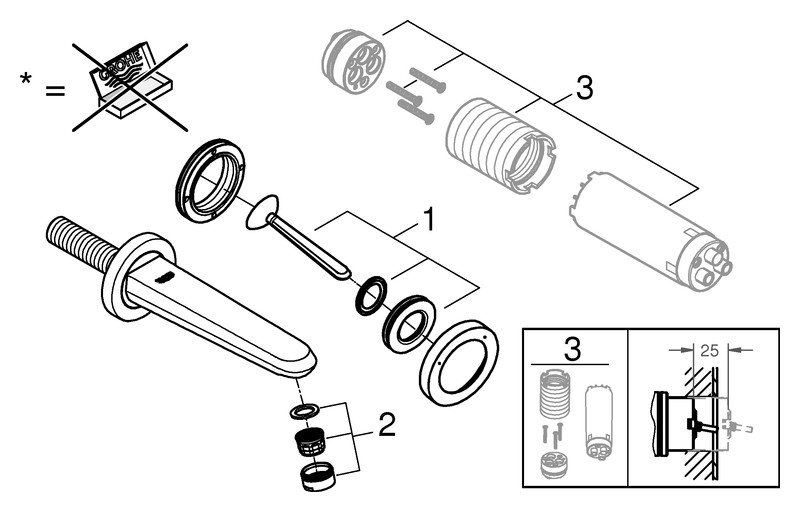 * =
GROHE
3
1
2
3
25