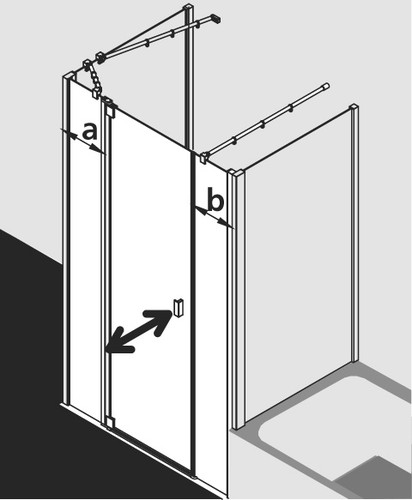 a
b