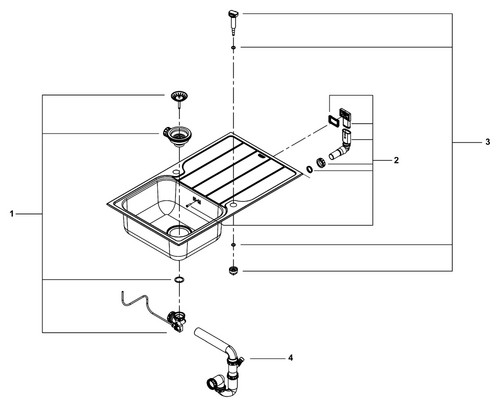 3
2
1
4