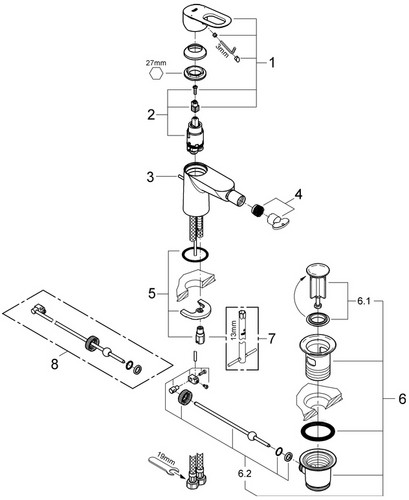 3mm
1
27mm
2
3
4
5
6.1
13mm
7
8
6
19mm
6.2