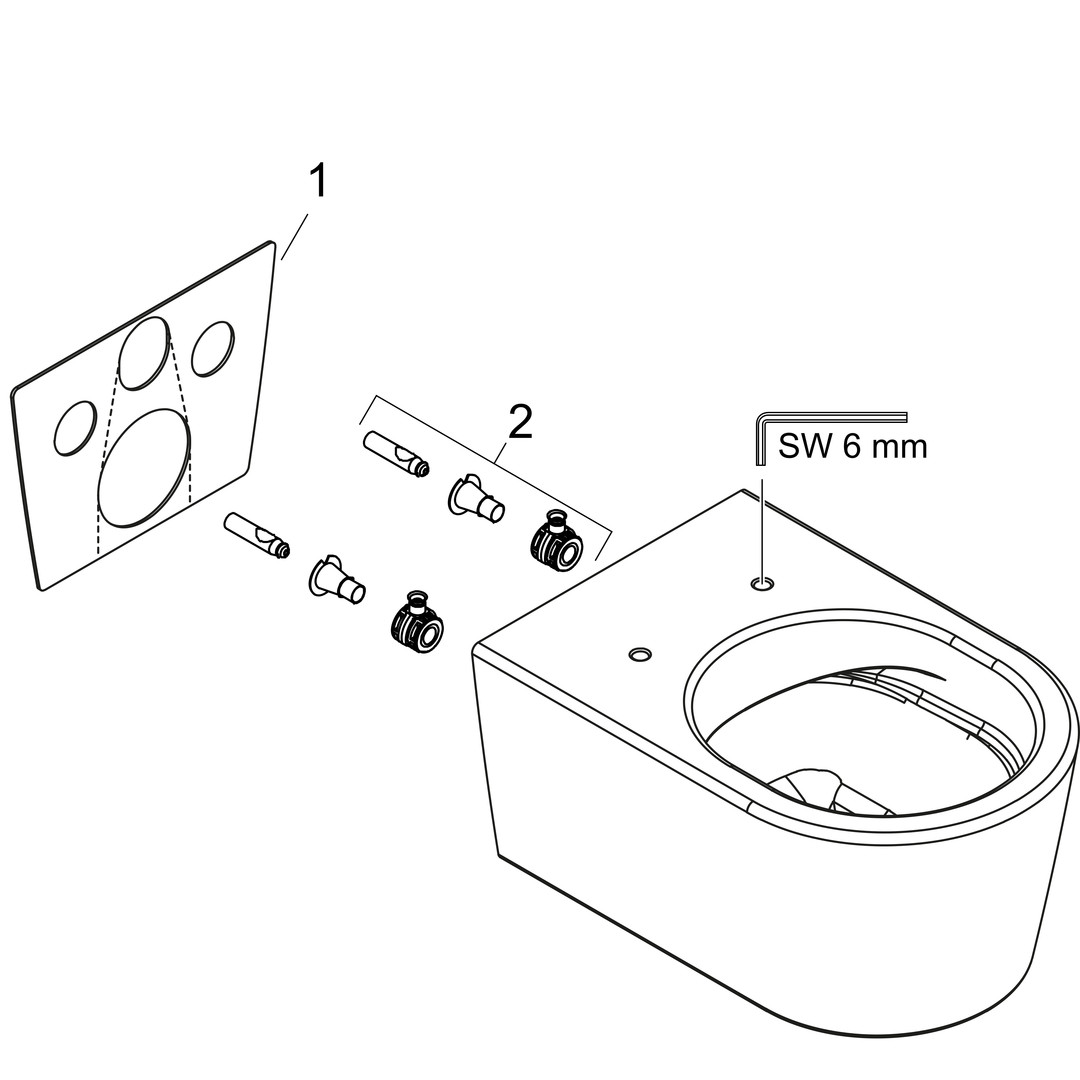 1

2

SW 6 mm