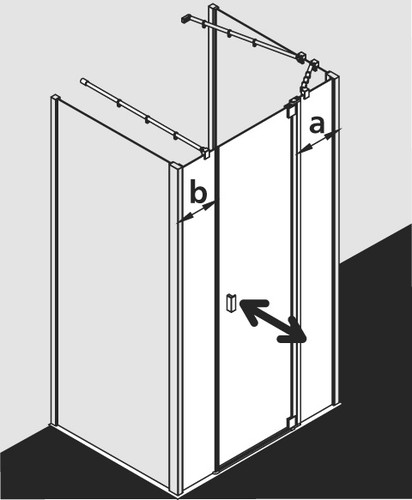 a

b