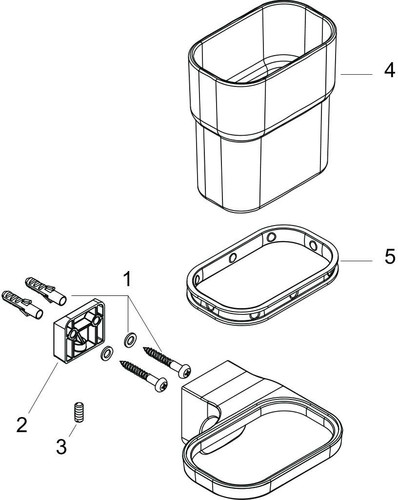 4
5
1
2
3