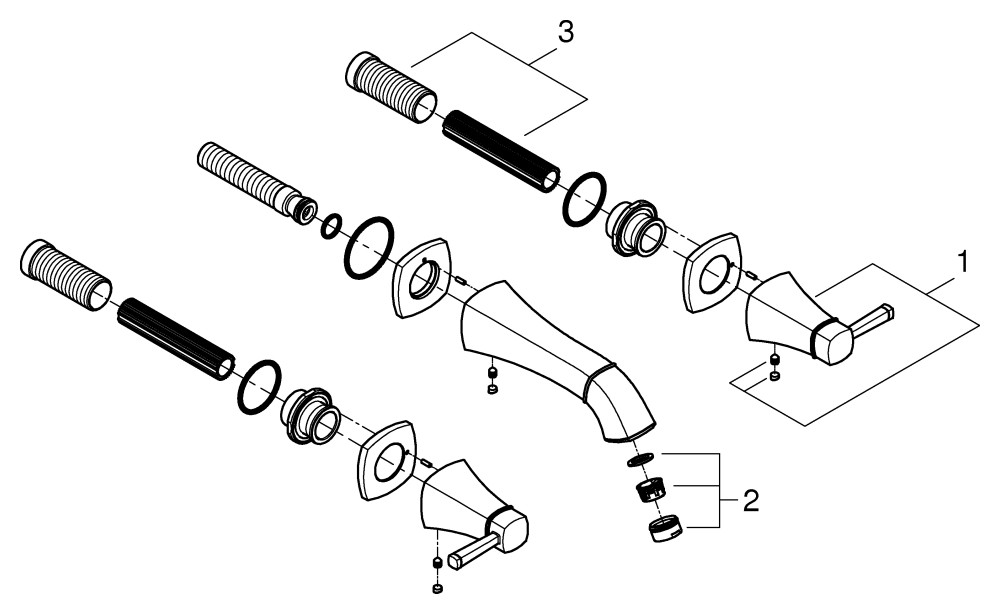 3
1
2