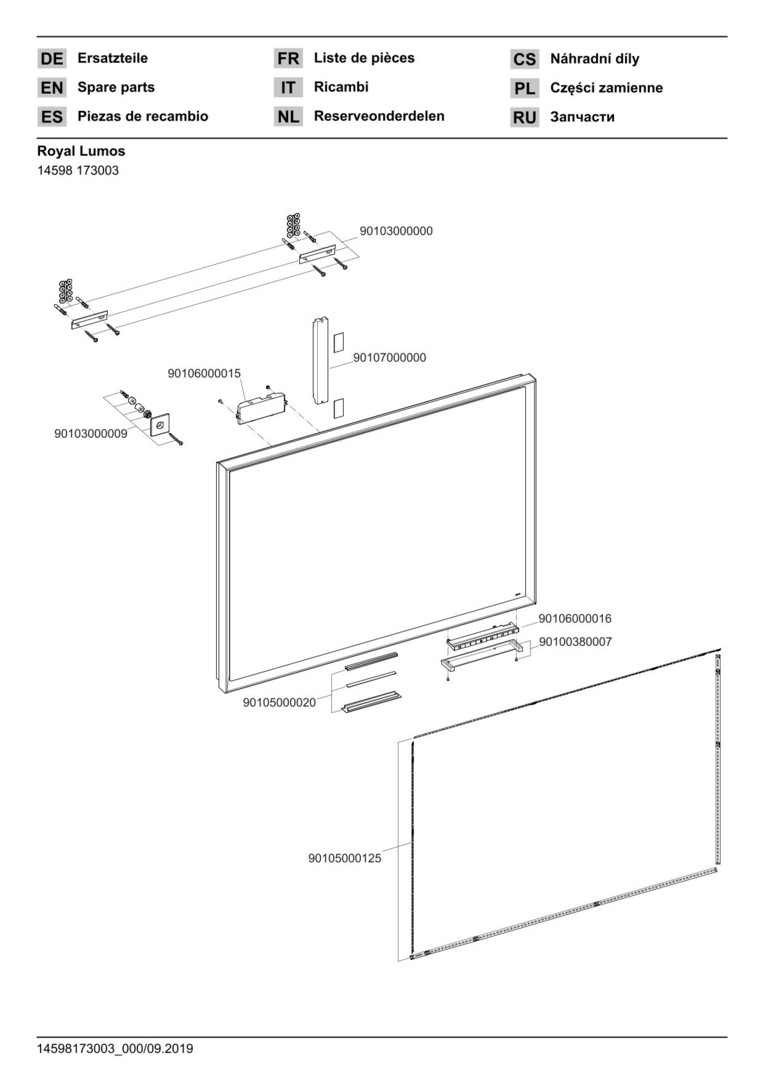 DE Ersatzteile
EN Spare parts
ES Piezas de recambio

FR Liste de pièces
IT Ricambi
NL Reserveonderdelen

CS Náhradní díly
PL Części zamienne
RU Запчасти

Royal Lumos
14598 173003

90103000000
90107000000
90106000015
90103000009
90106000016
90100380007
90105000020
90105000125

14598173003_000/09.2019