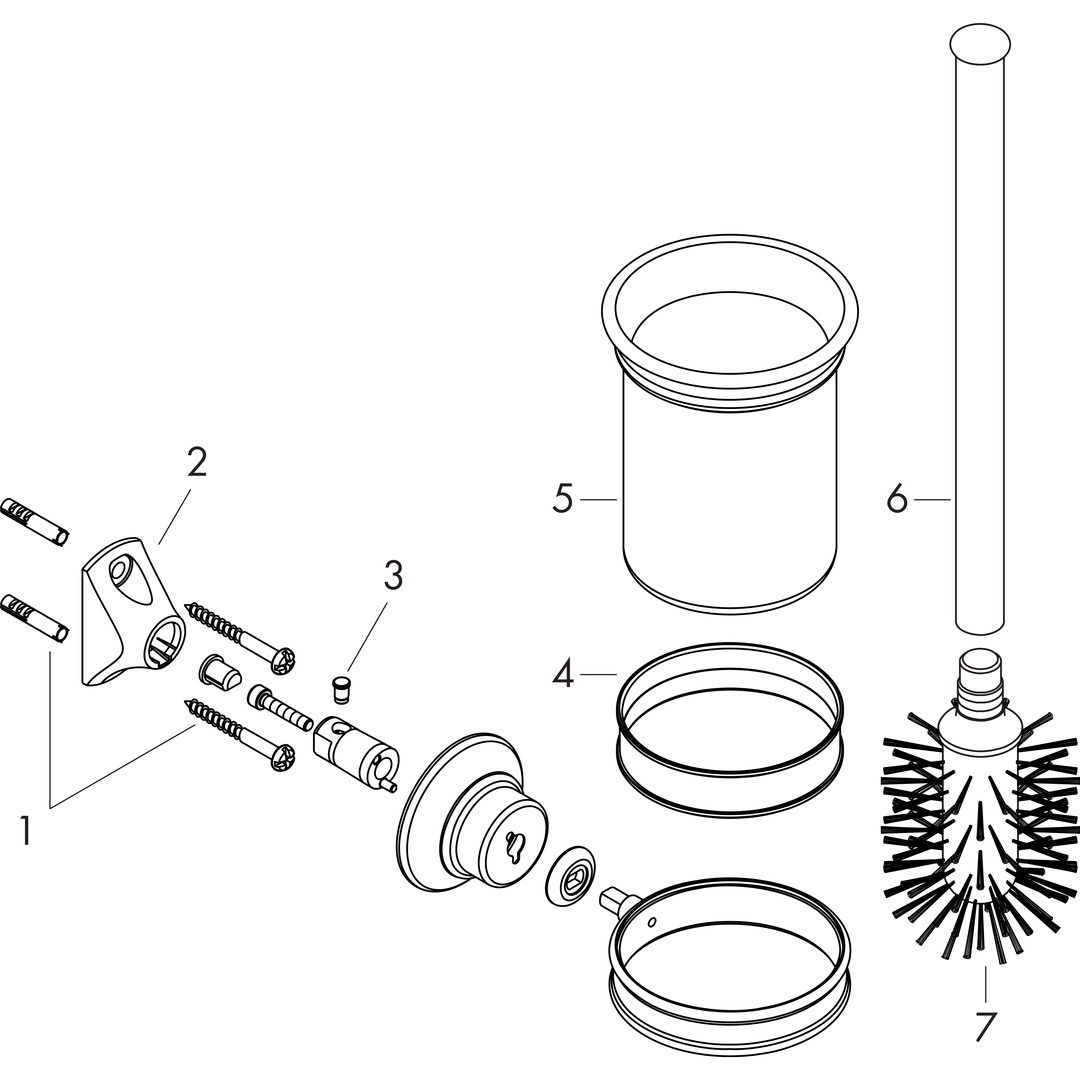 2
3
5
6
4
1
7