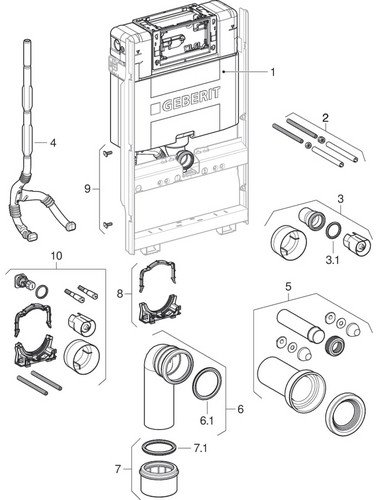 GEBERIT

1

2

4

9

3

3.1

10

8

5

6

6.1

7.1

7