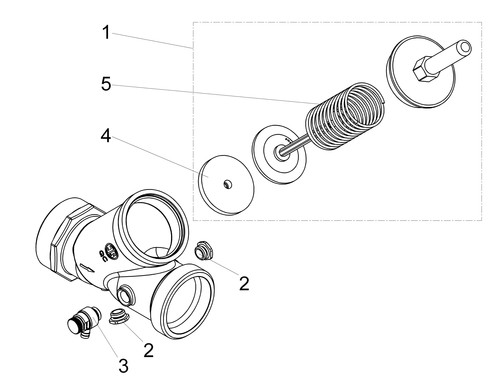 1
5
4
2
2
3