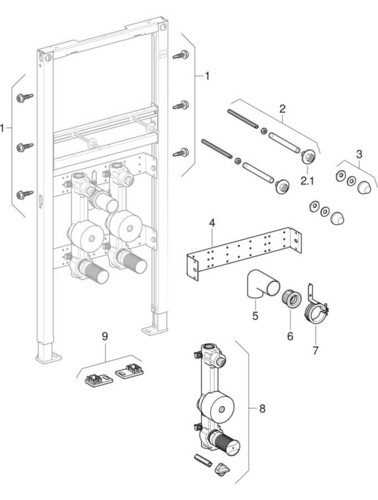 1
1
2
2.1
3
4
5
6
7
9
8