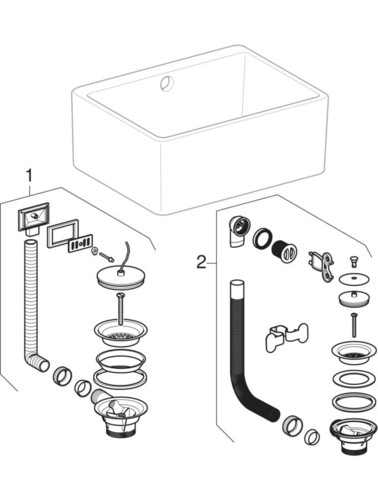 1

2