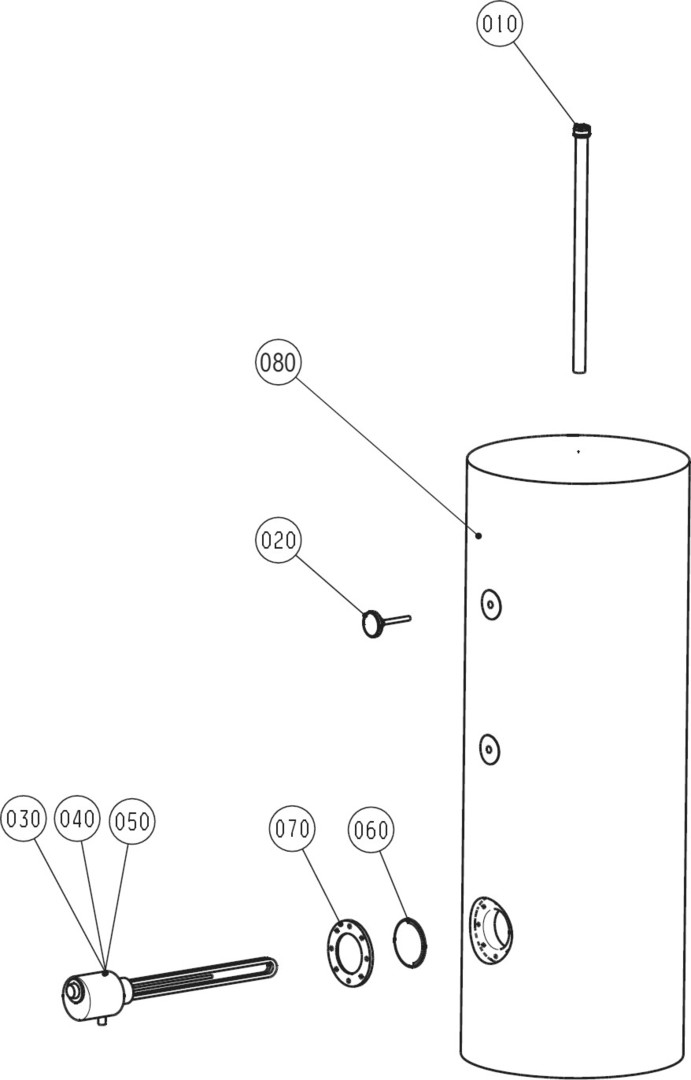 010

080

020

030 040 050

070 060