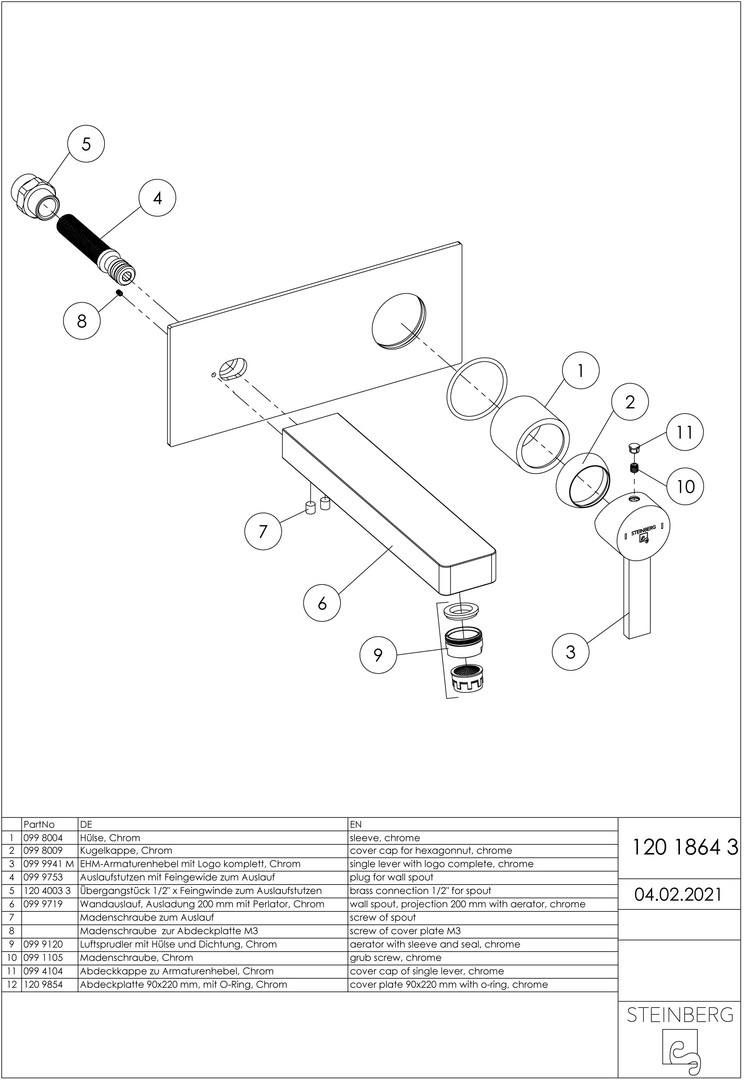 5
4
8
1
2
11
10
7
6
9
3
STEINBERG

| | PartNo | DE | EN |
|---|---|---|---|
| 1 | 099 8004 | Hülse, Chrom | sleeve, chrome |
| 2 | 099 8009 | Kugelkappe, Chrom | cover cap for hexagonnut, chrome |
| 3 | 099 9941 M | EHM-Armaturenhebel mit Logo komplett, Chrom | single lever with logo complete, chrome |
| 4 | 099 9753 | Auslaufstutzen mit Feingewide zum Auslauf | plug for wall spout |
| 5 | 120 4003 3 | Übergangstück 1/2" x Feingwinde zum Auslaufstutzen | brass connection 1/2" for spout |
| 6 | 099 9719 | Wandauslauf, Ausladung 200 mm mit Perlator, Chrom | wall spout, projection 200 mm with aerator, chrome |
| 7 | | Madenschraube zum Auslauf | screw of spout |
| 8 | | Madenschraube zur Abdeckplatte M3 | screw of cover plate M3 |
| 9 | 099 9120 | Luftsprudler mit Hülse und Dichtung, Chrom | aerator with sleeve and seal, chrome |
| 10 | 099 1105 | Madenschraube, Chrom | grub screw, chrome |
| 11 | 099 4104 | Abdeckkappe zu Armaturenhebel, Chrom | cover cap of single lever, chrome |
| 12 | 120 9854 | Abdeckplatte 90x220 mm, mit O-Ring, Chrom | cover plate 90x220 mm with o-ring, chrome |

120 1864 3
04.02.2021
STEINBERG