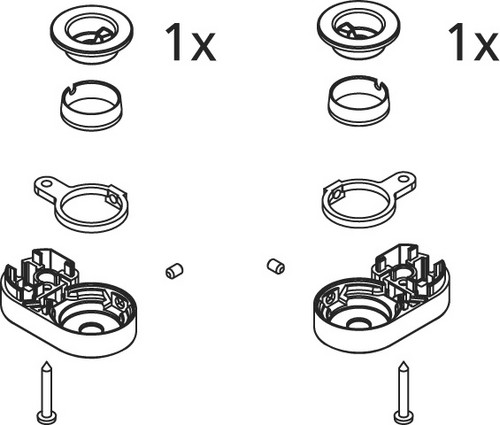 1x

1x