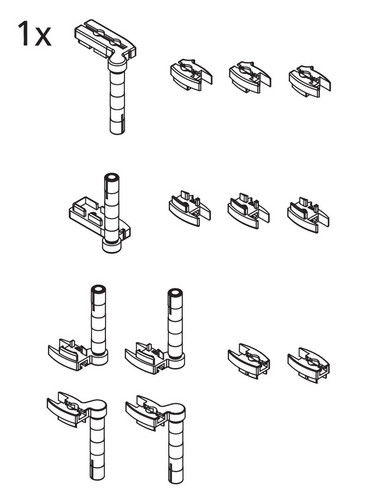 1x