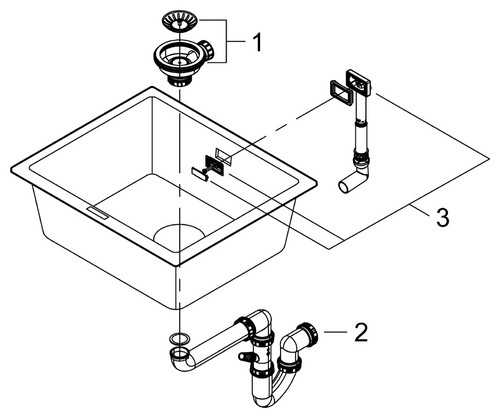 1
3
2