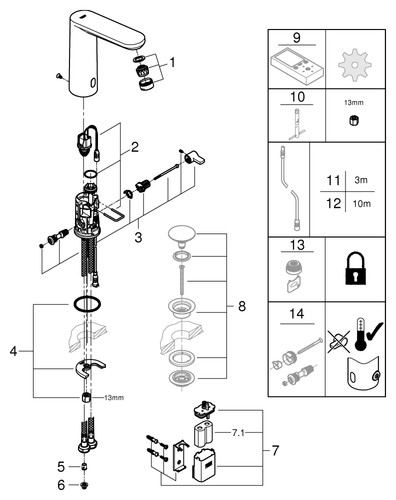 1
2
3
4
13mm
5
6
8
7.1
7
9
10
13mm
11 3m
12 10m
13
14