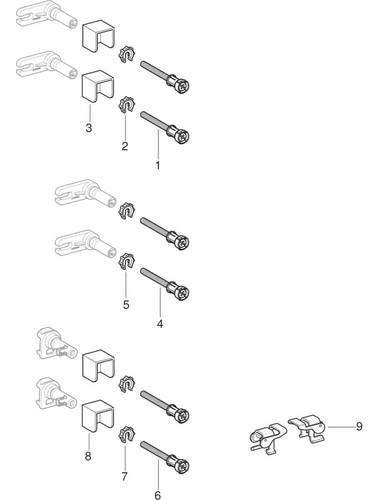 3
2
1
5
4
8
7
6
9