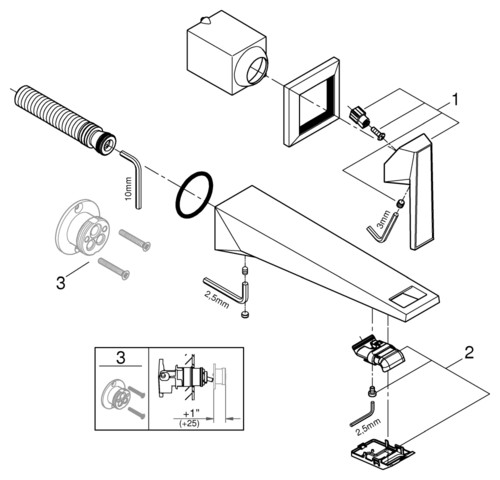 1

10mm

3mm

3

2,5mm

3

+1"
(+25)

2

2,5mm