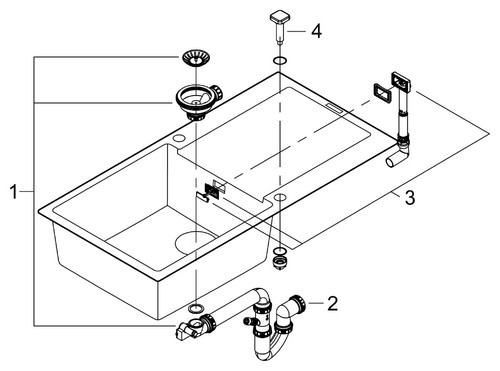 4
1
3
2