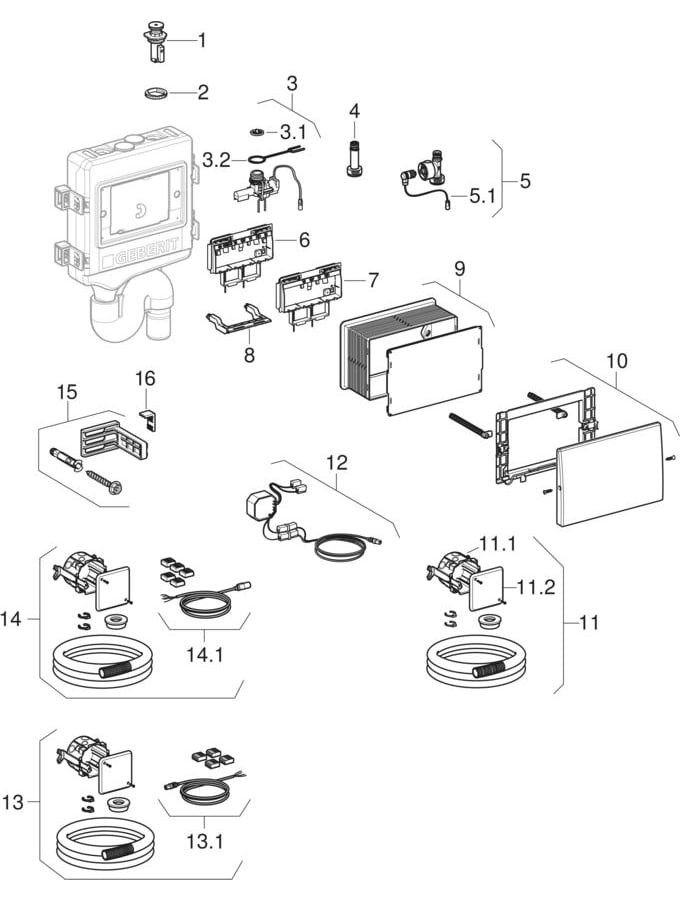 1
2
3
3.1
3.2
4
5
5.1
GEBERIT
6
7
8
9
10
15
16
12
11.1
11.2
11
14
14.1
13
13.1