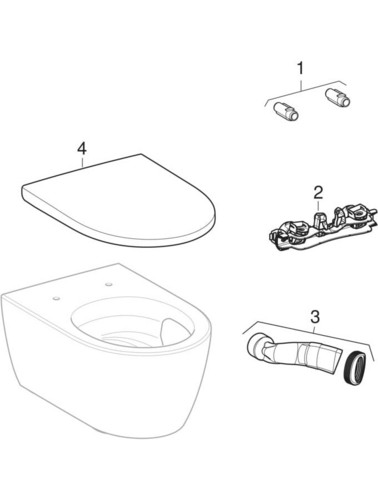 1

4

2

3