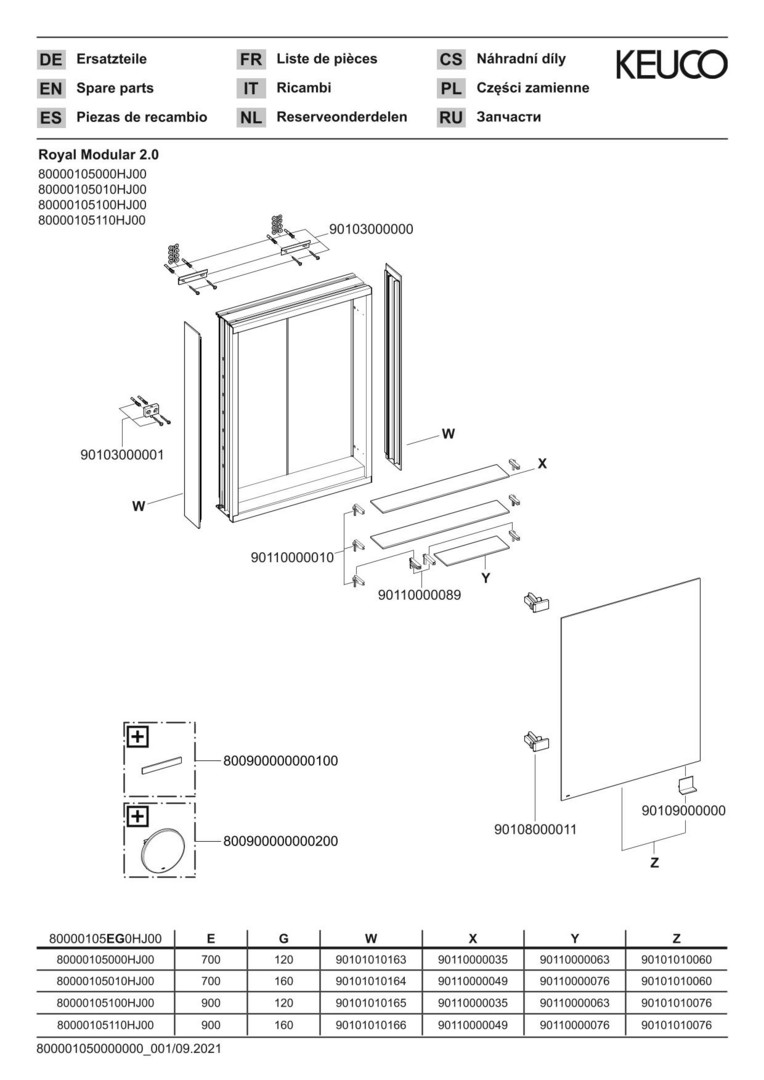 DE Ersatzteile
EN Spare parts
ES Piezas de recambio
FR Liste de pièces
IT Ricambi
NL Reserveonderdelen
CS Náhradní díly
PL Części zamienne
RU Запчасти

KEUCO

Royal Modular 2.0
80000105000HJ00
80000105010HJ00
80000105100HJ00
80000105110HJ00

90103000000

90103000001

W

W

X

90110000010

90110000089

Y

800900000000100

800900000000200

90108000011

90109000000

Z

| 80000105EG0HJ00 | E | G | W | X | Y | Z |
|---|---|---|---|---|---|---|
| 80000105000HJ00 | 700 | 120 | 90101010163 | 90110000035 | 90110000063 | 90101010060 |
| 80000105010HJ00 | 700 | 160 | 90101010164 | 90110000049 | 90110000076 | 90101010060 |
| 80000105100HJ00 | 900 | 120 | 90101010165 | 90110000035 | 90110000063 | 90101010076 |
| 80000105110HJ00 | 900 | 160 | 90101010166 | 90110000049 | 90110000076 | 90101010076 |

800001050000000_001/09.2021