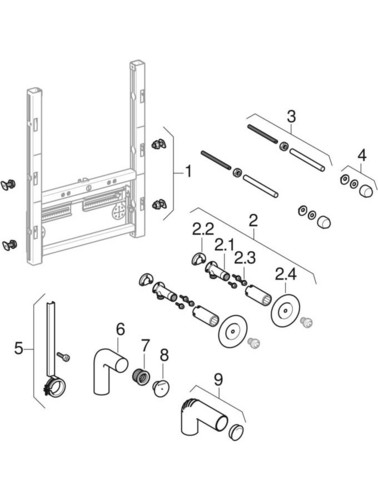 3
4
1
2
2.2
2.1
2.3
2.4
5
6
7
8
9