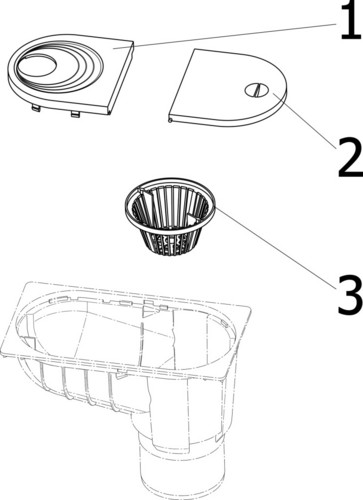 1
2
3