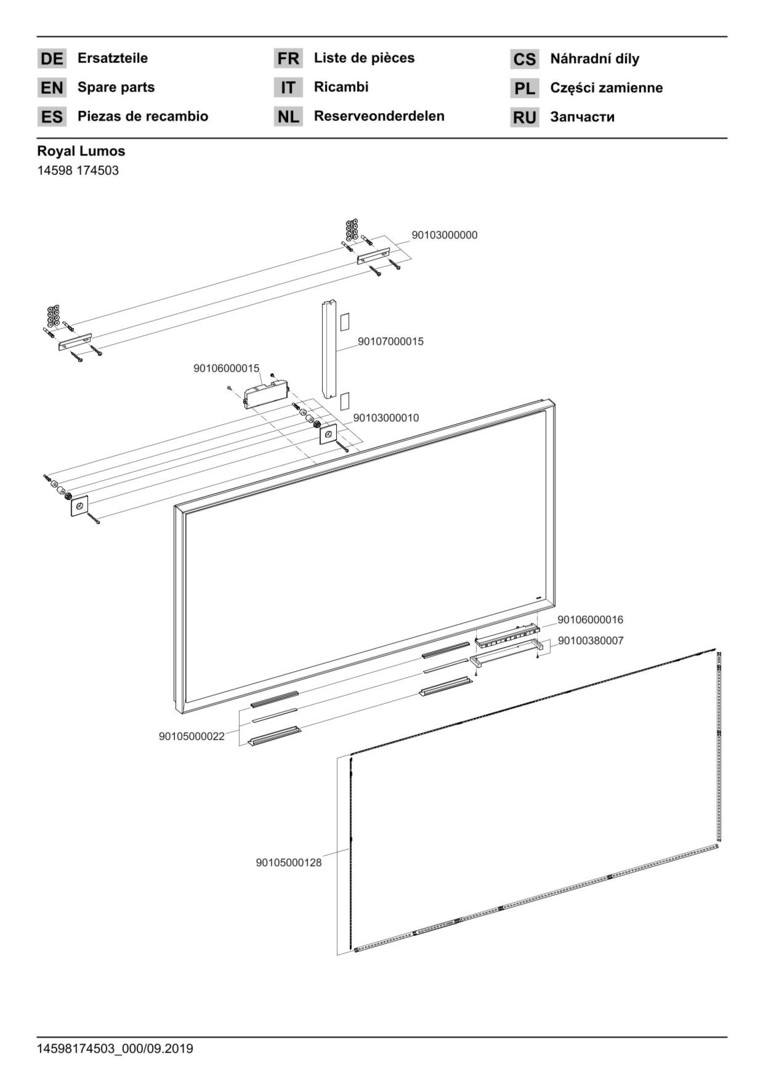 DE Ersatzteile
EN Spare parts
ES Piezas de recambio

FR Liste de pièces
IT Ricambi
NL Reserveonderdelen

CS Náhradní díly
PL Części zamienne
RU Запчасти

Royal Lumos
14598 174503

90103000000
90107000015
90106000015
90103000010
90106000016
90100380007
90105000022
90105000128

14598174503_000/09.2019