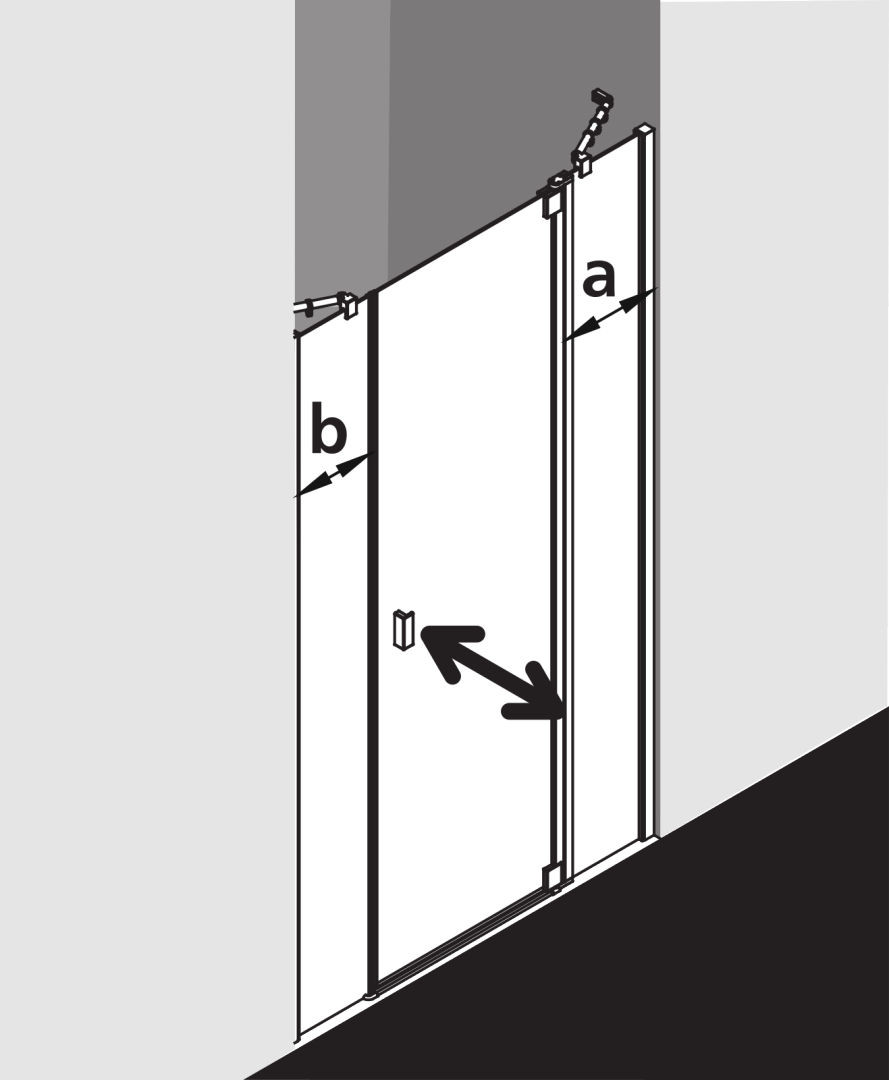 a
b