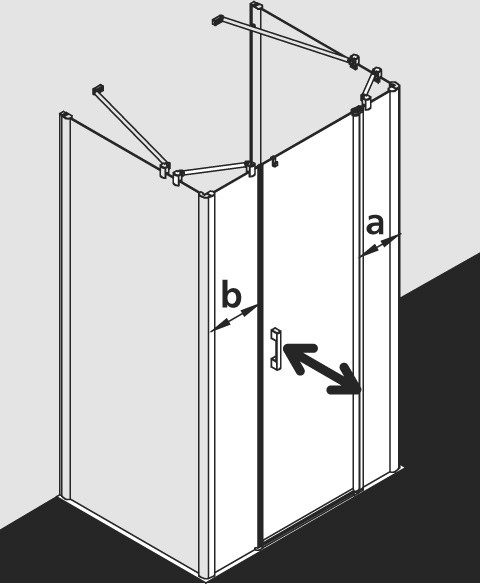 a

b