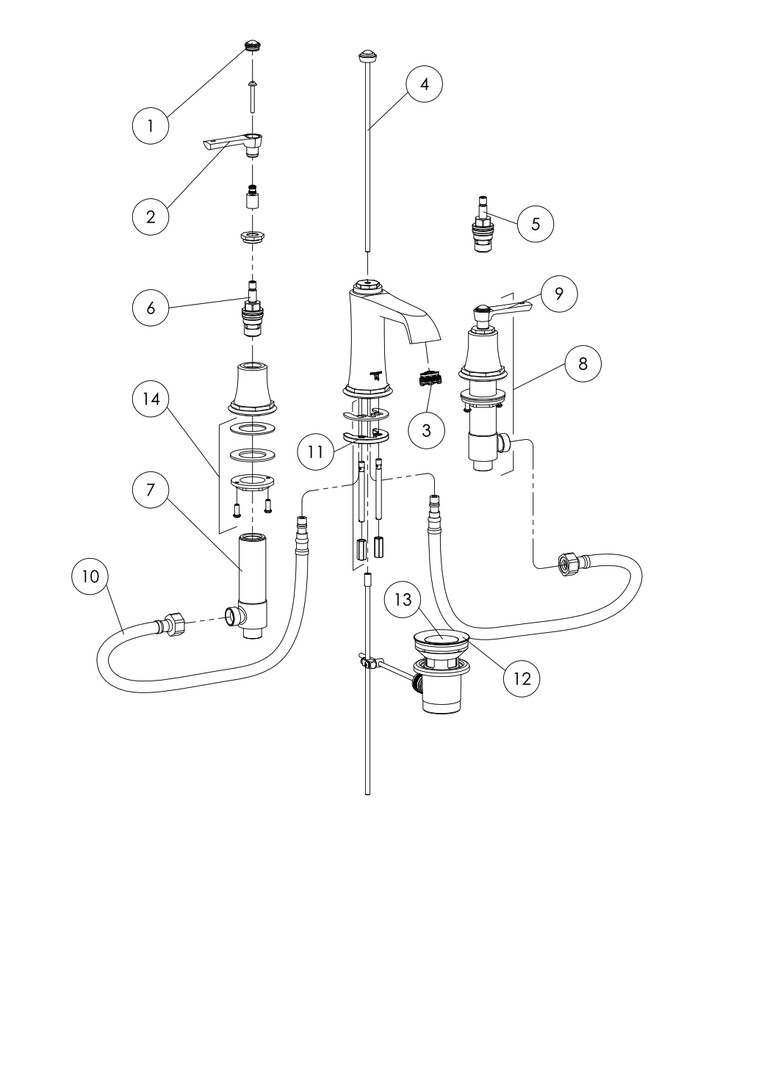 1
4
2
5
6
9
8
14
3
11
7
10
13
12