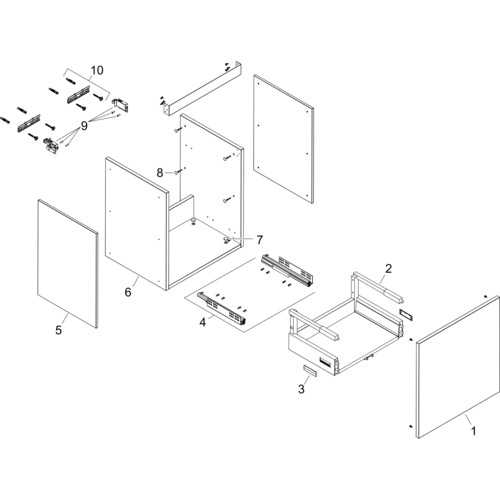 10
9
8
7
6
5
4
2
3
1