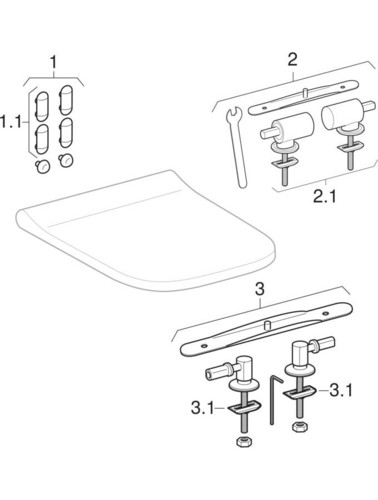 1
1.1
2
2.1
3
3.1
3.1