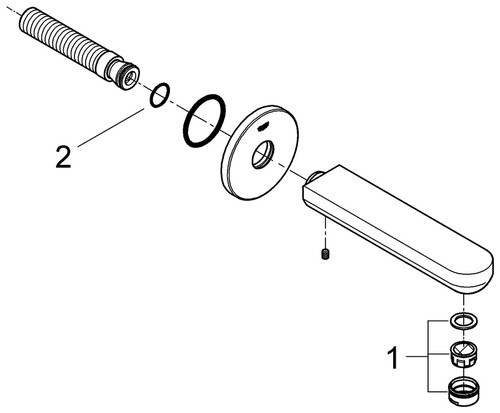 2

1