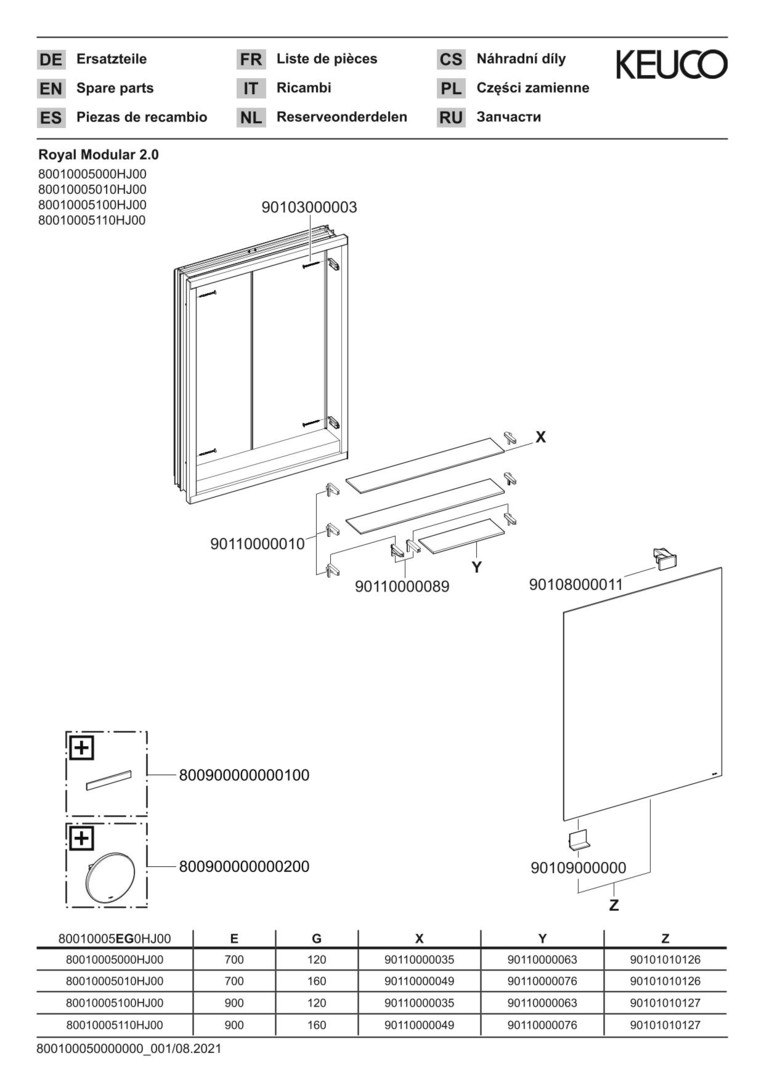 DE Ersatzteile
EN Spare parts
ES Piezas de recambio

FR Liste de pièces
IT Ricambi
NL Reserveonderdelen

CS Náhradní díly
PL Części zamienne
RU Запчасти

KEUCO

Royal Modular 2.0
80010005000HJ00
80010005010HJ00
80010005100HJ00
80010005110HJ00

90103000003

X

90110000010

90110000089

Y

90108000011

800900000000100

800900000000200

90109000000

Z

| 80010005EG0HJ00 | E | G | X | Y | Z |
|---|---|---|---|---|---|
| 80010005000HJ00 | 700 | 120 | 90110000035 | 90110000063 | 90101010126 |
| 80010005010HJ00 | 700 | 160 | 90110000049 | 90110000076 | 90101010126 |
| 80010005100HJ00 | 900 | 120 | 90110000035 | 90110000063 | 90101010127 |
| 80010005110HJ00 | 900 | 160 | 90110000049 | 90110000076 | 90101010127 |

800100050000000_001/08.2021