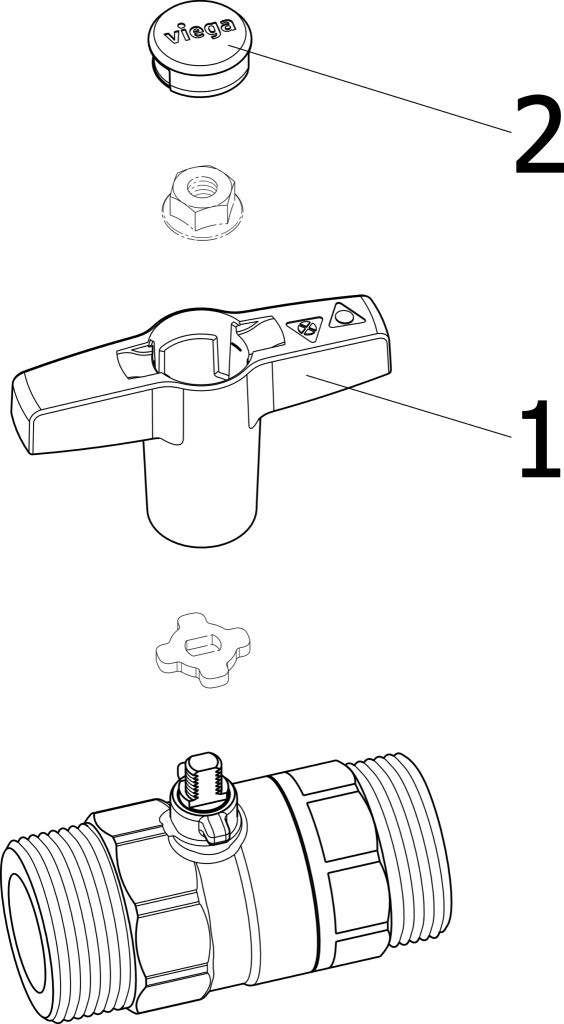 viega
2
1