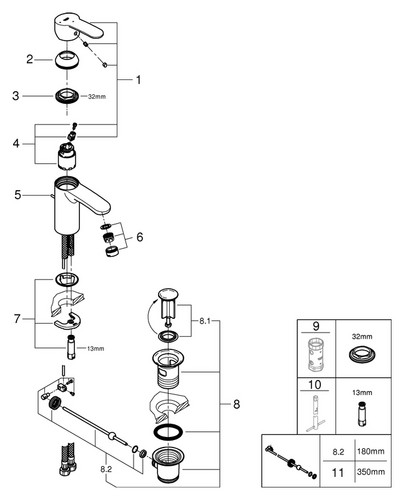 1
2
3
32mm
4
5
6
7
13mm
8.1
8
8.2

| 9 | 32mm |
|---|---|
| 10 | 13mm |

| | 8.2 | 180mm |
|---|---|---|
| | 11 | 350mm |