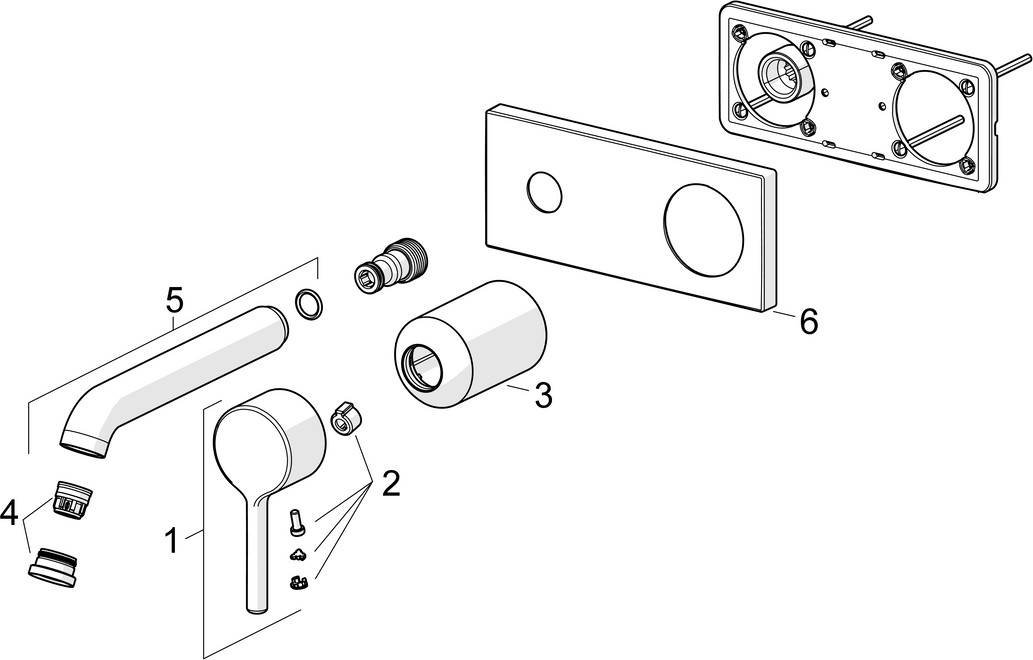 5
6
3
2
4
1