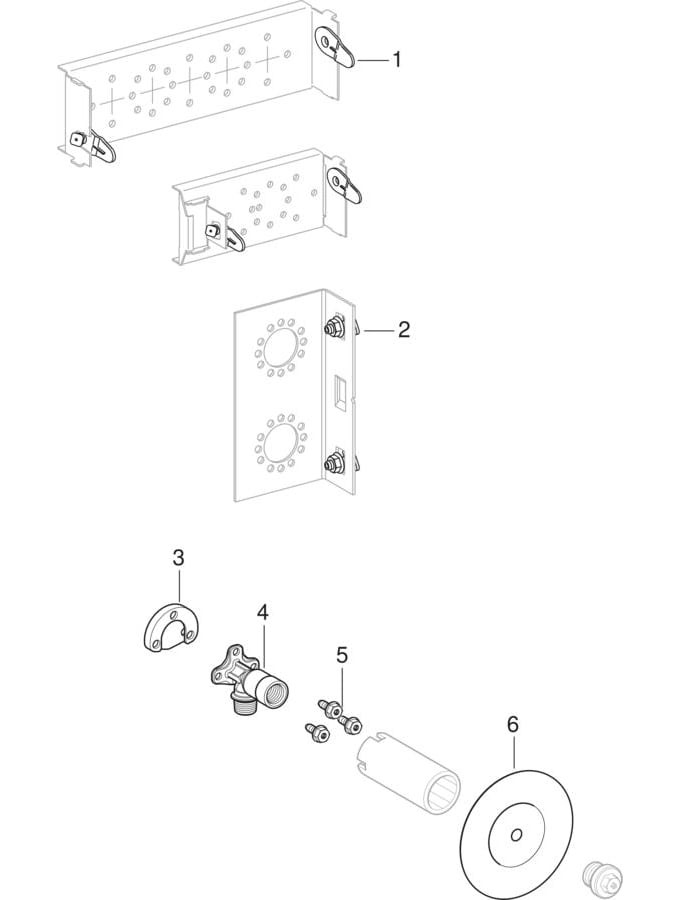 1

2

3

4

5

6