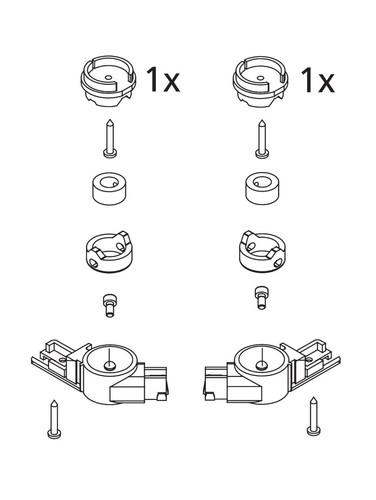 1x

1x