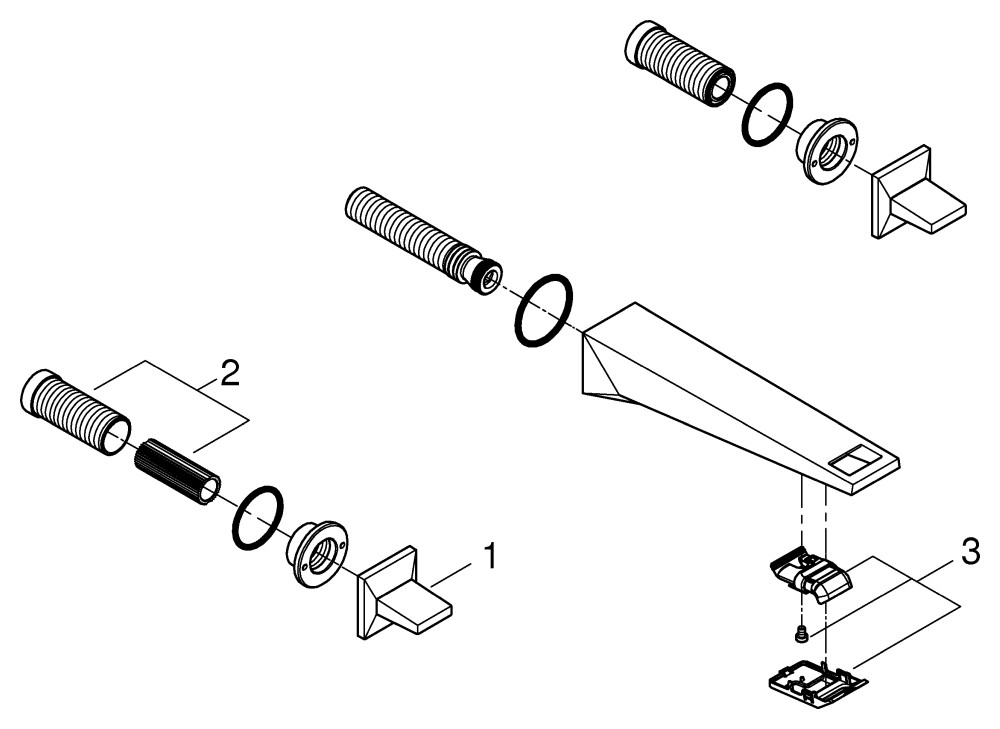 2
1
3