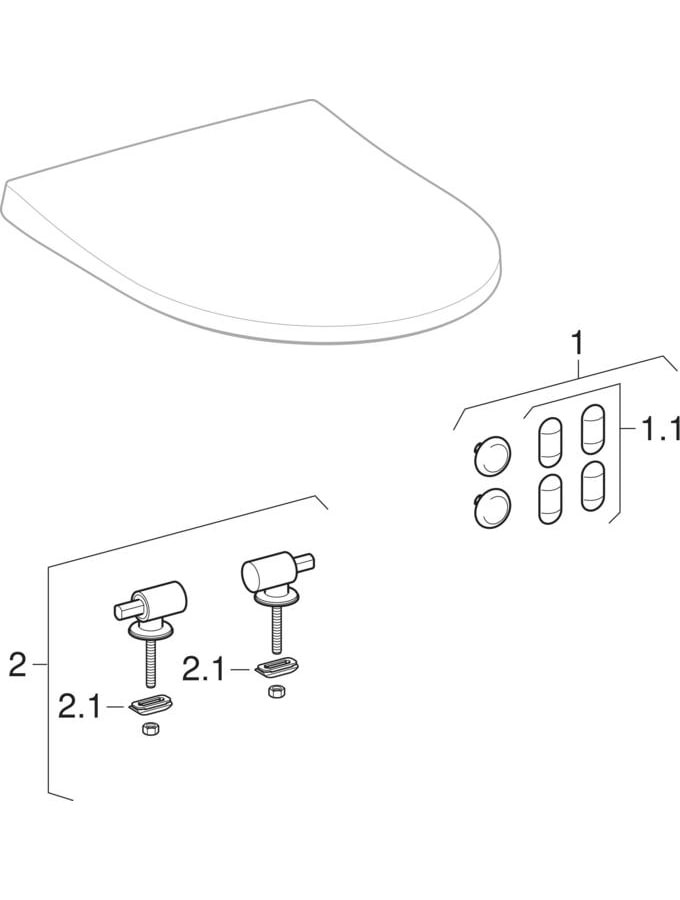 1
1.1
2
2.1
2.1