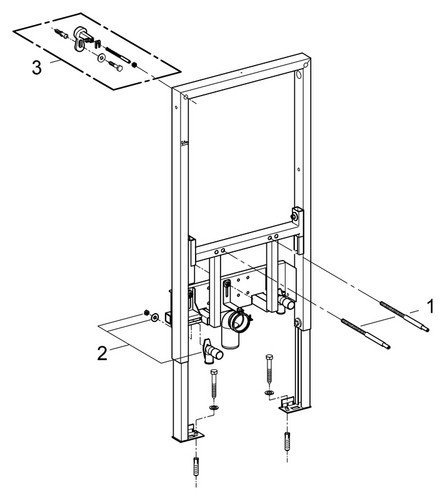 3

1

2