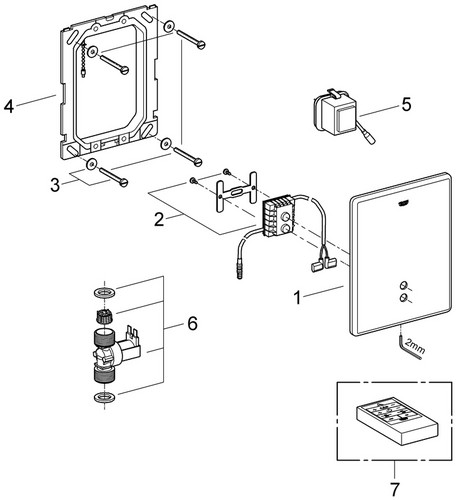 4
5
3
2
1
6
2mm
7