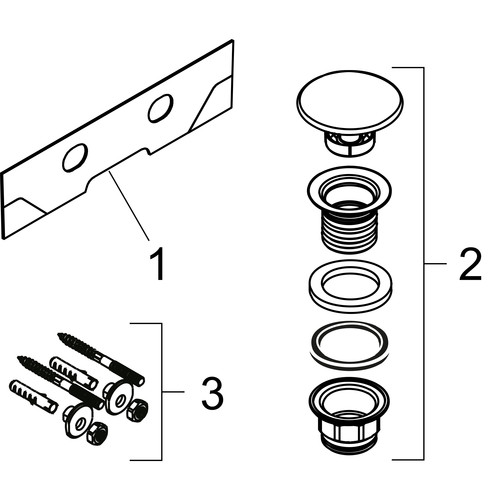 1
2
3