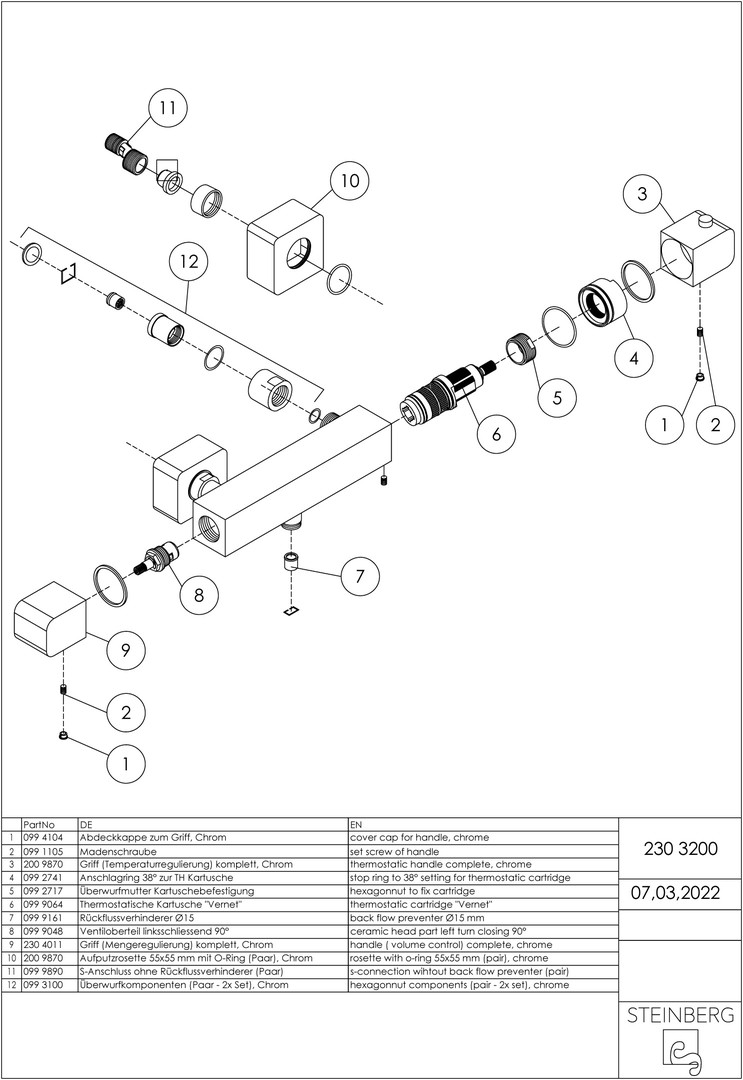 11

10

3

12

4

5

6

1

2

7

8

9

2

1

| | PartNo | DE | EN |
|---|---|---|---|
| 1 | 099 4104 | Abdeckkappe zum Griff, Chrom | cover cap for handle, chrome |
| 2 | 099 1105 | Madenschraube | set screw of handle |
| 3 | 200 9870 | Griff (Temperaturregulierung) komplett, Chrom | thermostatic handle complete, chrome |
| 4 | 099 2741 | Anschlagring 38° zur TH Kartusche | stop ring to 38° setting for thermostatic cartridge |
| 5 | 099 2717 | Überwurfmutter Kartuschebefestigung | hexagonnut to fix cartridge |
| 6 | 099 9064 | Thermostatische Kartusche "Vernet" | thermostatic cartridge "Vernet" |
| 7 | 099 9161 | Rückflussverhinderer Ø15 | back flow preventer Ø15 mm |
| 8 | 099 9048 | Ventiloberteil linksschliessend 90° | ceramic head part left turn closing 90° |
| 9 | 230 4011 | Griff (Mengeregulierung) komplett, Chrom | handle ( volume control) complete, chrome |
| 10 | 200 9870 | Aufputzrosette 55x55 mm mit O-Ring (Paar), Chrom | rosette with o-ring 55x55 mm (pair), chrome |
| 11 | 099 9890 | S-Anschluss ohne Rückflussverhinderer (Paar) | s-connection wihtout back flow preventer (pair) |
| 12 | 099 3100 | Überwurfkomponenten (Paar - 2x Set), Chrom | hexagonnut components (pair - 2x set), chrome |

230 3200

07,03,2022

STEINBERG