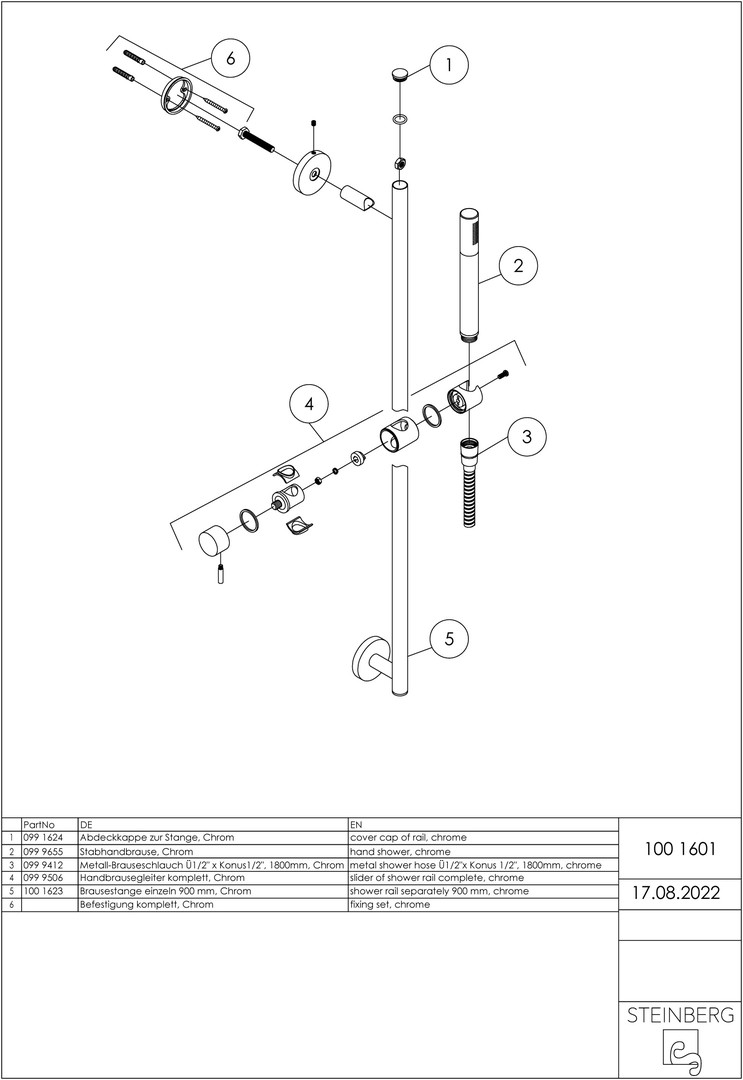 6

1

2

4

3

5

| | PartNo | DE | EN |
|---|---|---|---|
| 1 | 099 1624 | Abdeckkappe zur Stange, Chrom | cover cap of rail, chrome |
| 2 | 099 9655 | Stabhandbrause, Chrom | hand shower, chrome |
| 3 | 099 9412 | Metall-Brauseschlauch Ü1/2" x Konus1/2", 1800mm, Chrom | metal shower hose Ü1/2"x Konus 1/2", 1800mm, chrome |
| 4 | 099 9506 | Handbrausegleiter komplett, Chrom | slider of shower rail complete, chrome |
| 5 | 100 1623 | Brausestange einzeln 900 mm, Chrom | shower rail separately 900 mm, chrome |
| 6 | | Befestigung komplett, Chrom | fixing set, chrome |

100 1601

17.08.2022

STEINBERG