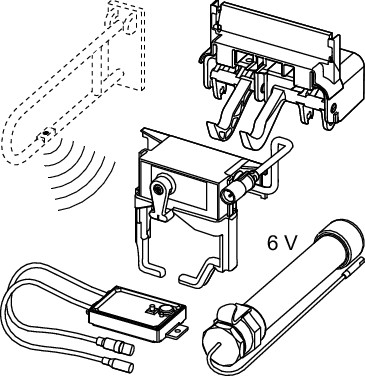 6 V