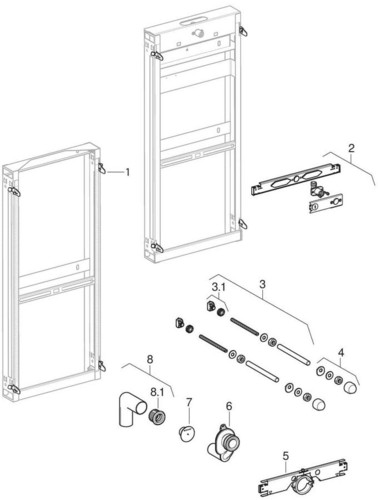 1
2
3.1
3
4
8
8.1
7
6
5